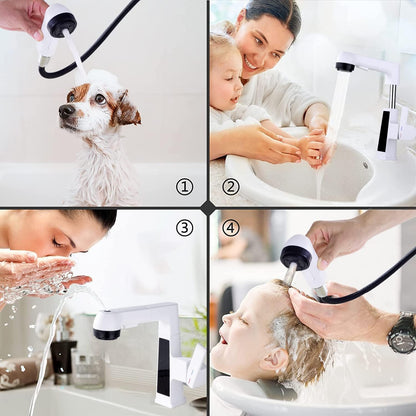 ①
②
③
④