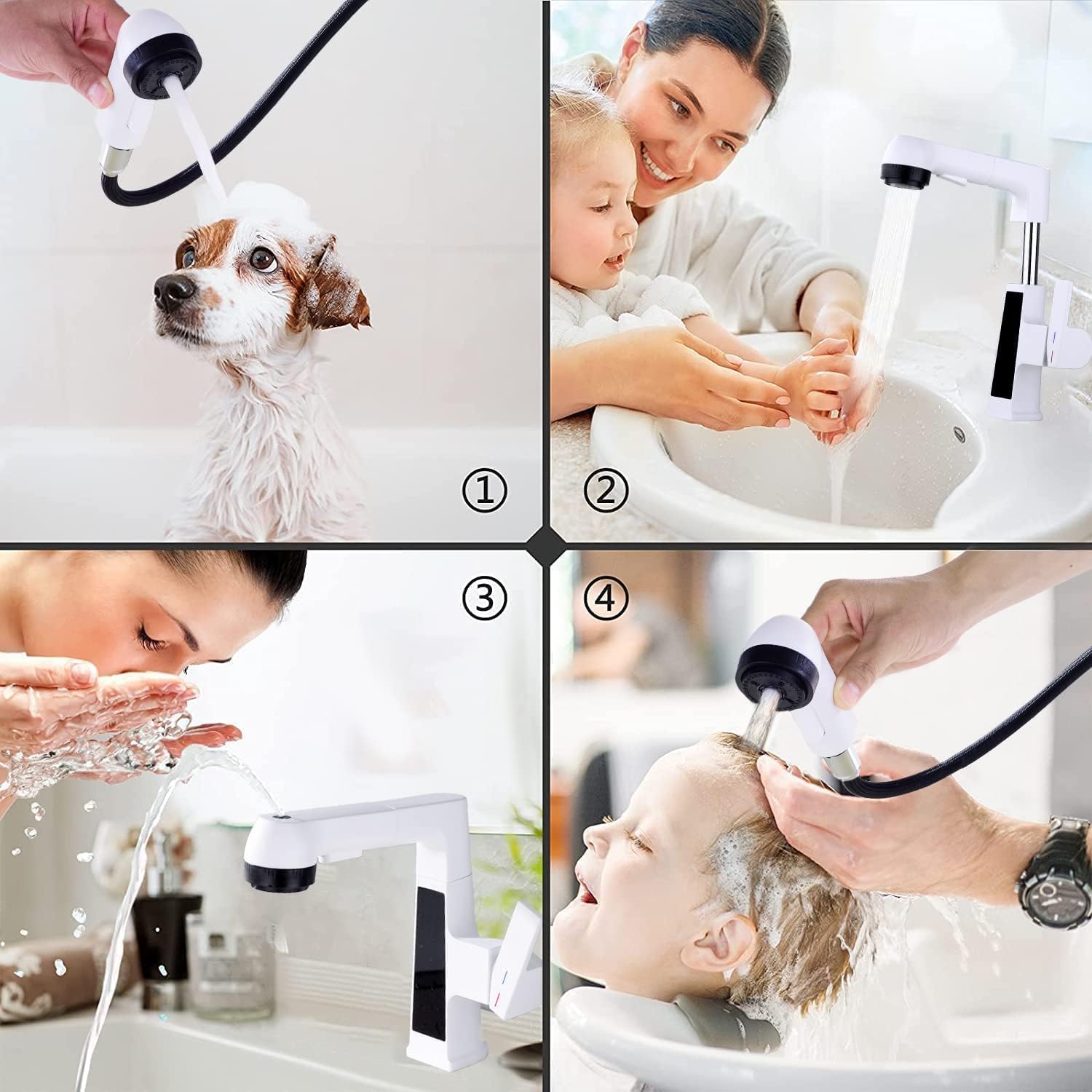 ①

②

③

④