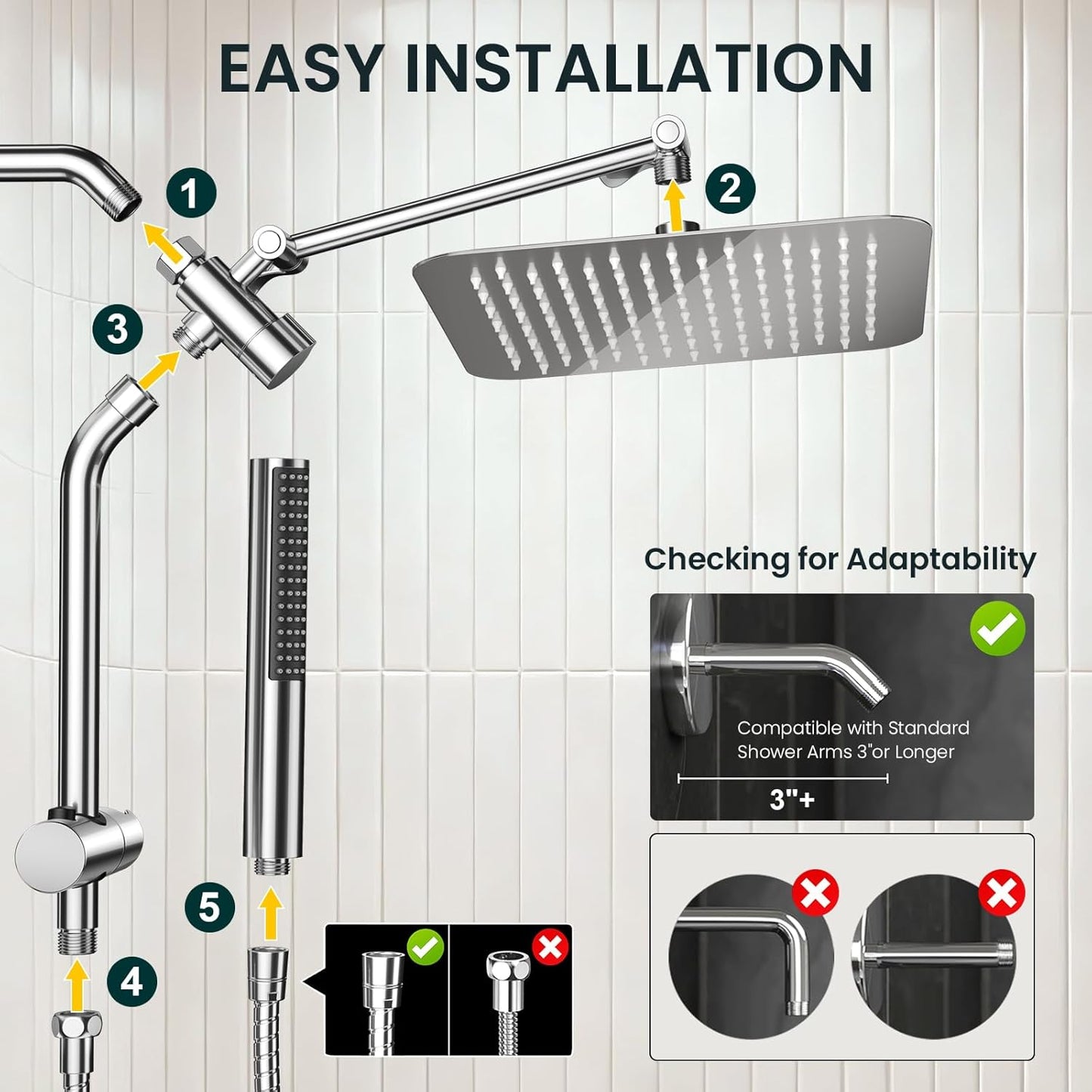 EASY INSTALLATION

1

2

3

Checking for Adaptability

Compatible with Standard Shower Arms 3"or Longer

3"+

5

4