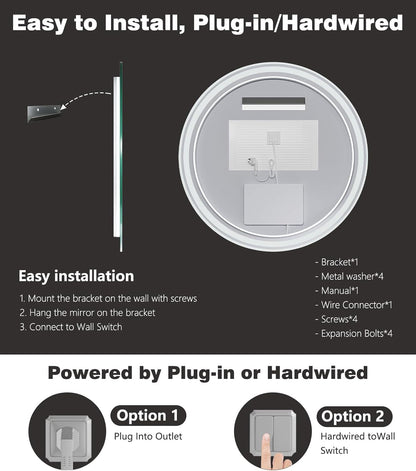 Easy to Install, Plug-in/Hardwired

Easy installation

1. Mount the bracket on the wall with screws
2. Hang the mirror on the bracket
3. Connect to Wall Switch

- Bracket*1
- Metal washer*4
- Manual*1
- Wire Connector*1
- Screws*4
- Expansion Bolts*4

Powered by Plug-in or Hardwired

Option 1
Plug Into Outlet

Option 2
Hardwired toWall Switch