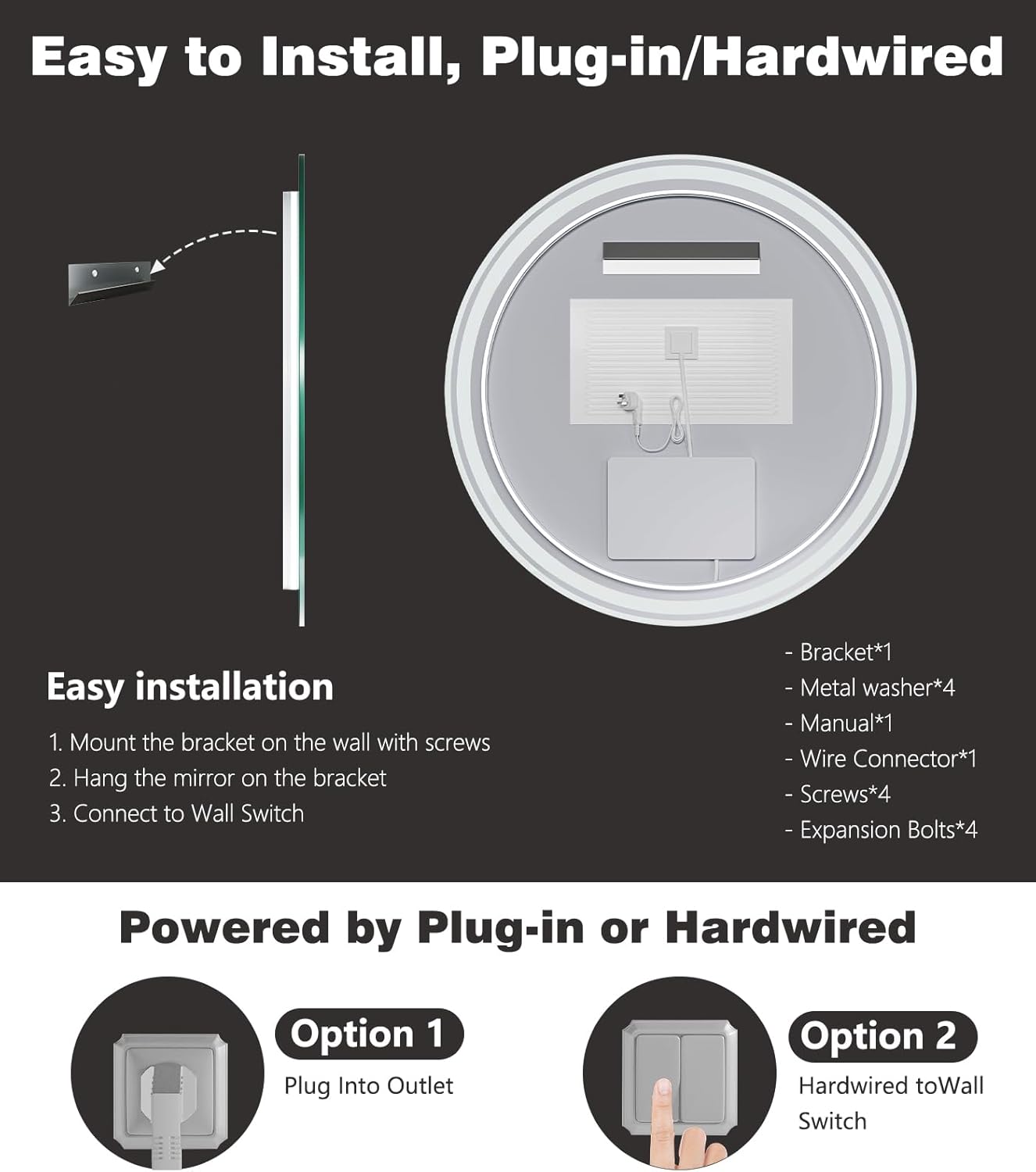 Easy to Install, Plug-in/Hardwired

Easy installation

1. Mount the bracket on the wall with screws
2. Hang the mirror on the bracket
3. Connect to Wall Switch

- Bracket*1
- Metal washer*4
- Manual*1
- Wire Connector*1
- Screws*4
- Expansion Bolts*4

Powered by Plug-in or Hardwired

Option 1
Plug Into Outlet

Option 2
Hardwired toWall Switch