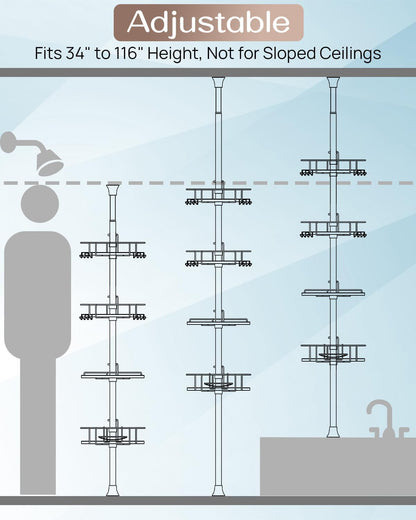 Adjustable
Fits 34" to 116" Height, Not for Sloped Ceilings