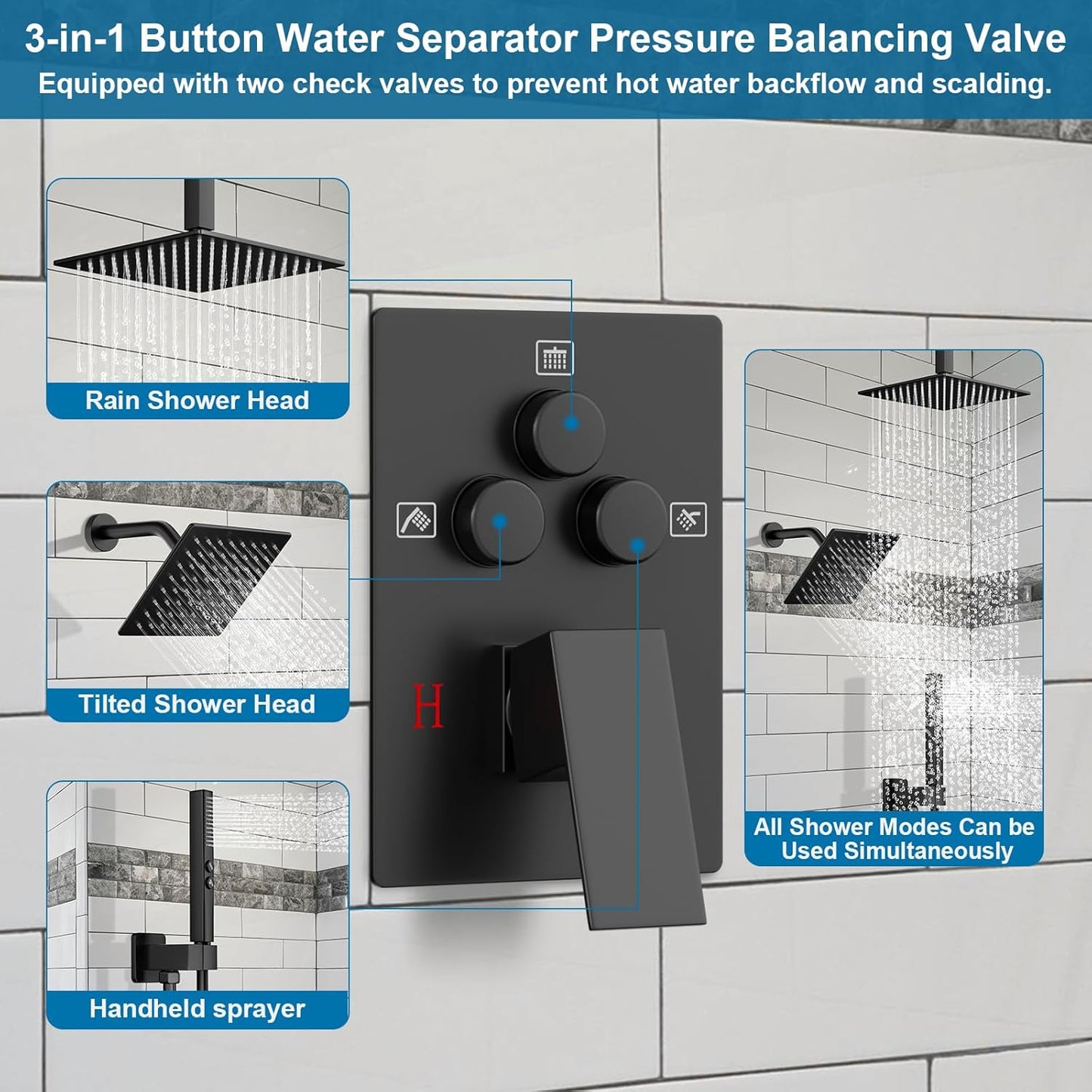 3-in-1 Button Water Separator Pressure Balancing Valve
Equipped with two check valves to prevent hot water backflow and scalding.

Rain Shower Head

Tilted Shower Head

Handheld sprayer

H

All Shower Modes Can be Used Simultaneously